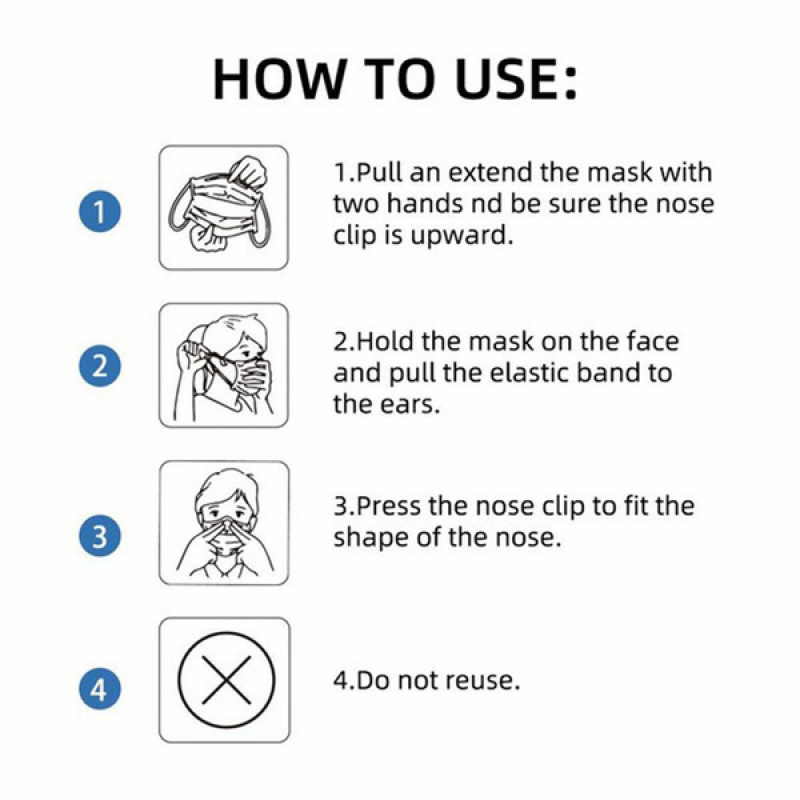 HOW TO USE:

1

1.Pull an extend the mask with two hands nd be sure the nose clip is upward.

2

2.Hold the mask on the face and pull the elastic band to the ears.

3

3.Press the nose clip to fit the shape of the nose.

4

4.Do not reuse.