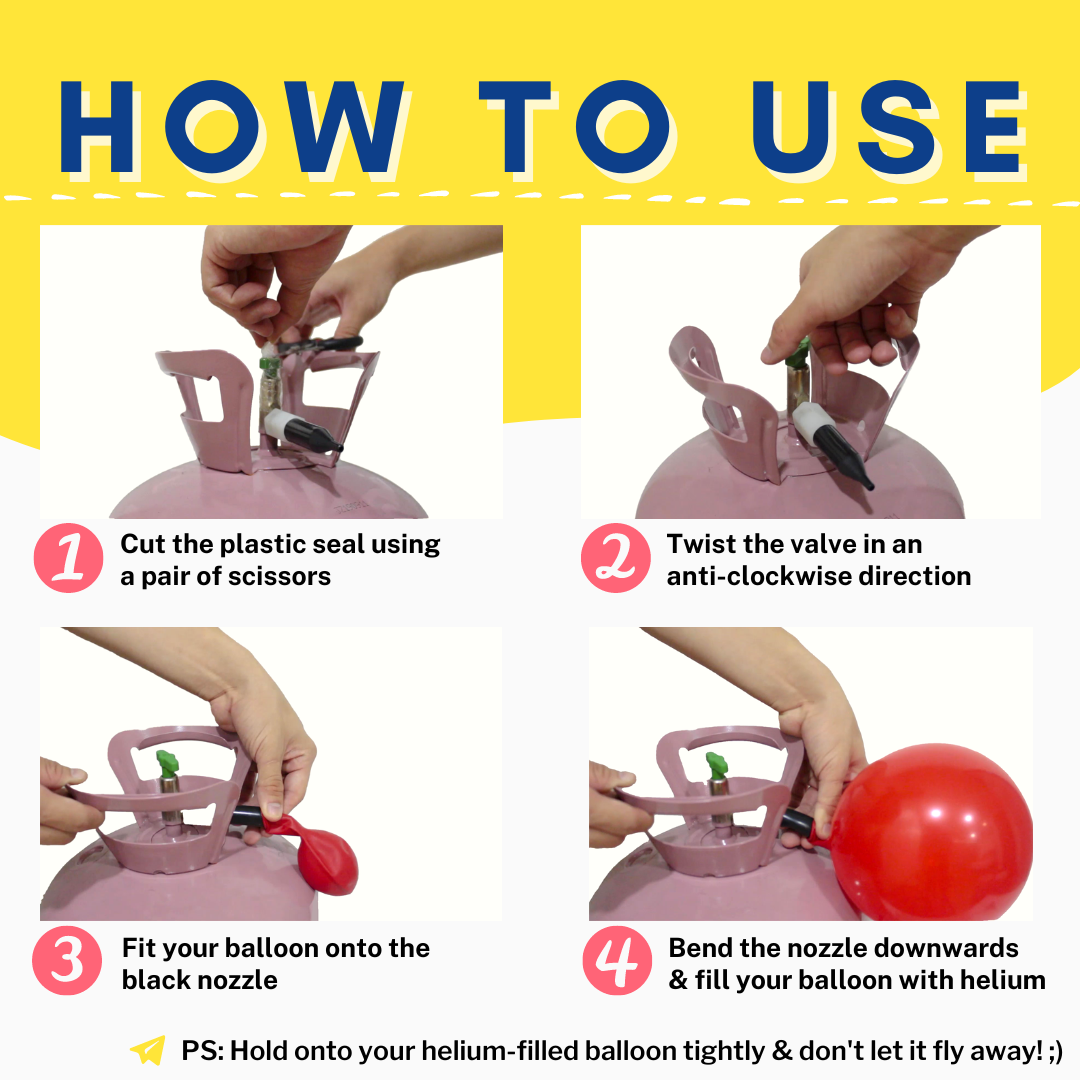 HOW TO USE

1 Cut the plastic seal using a pair of scissors

2 Twist the valve in an anti-clockwise direction

3 Fit your balloon onto the black nozzle

4 Bend the nozzle downwards & fill your balloon with helium

PS: Hold onto your helium-filled balloon tightly & don't let it fly away! ;)